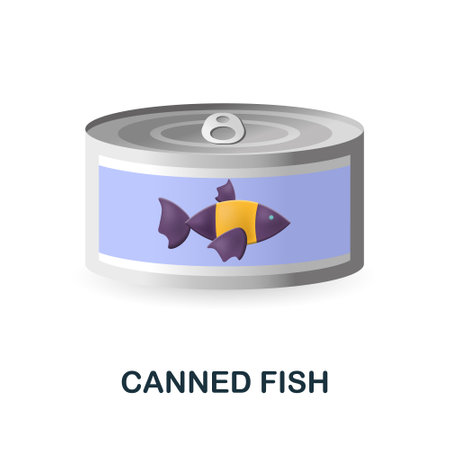 CANNED FISH