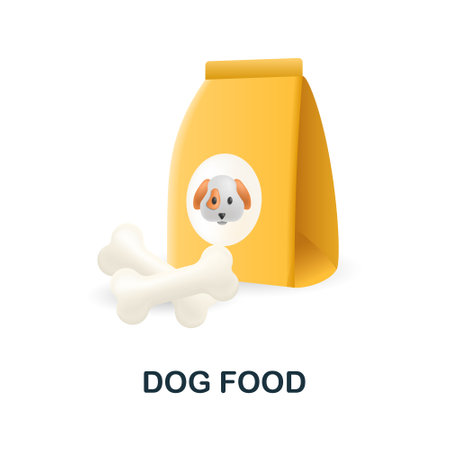 DOG FOOD