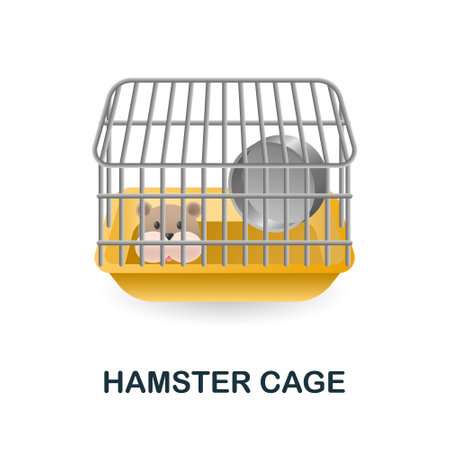 HAMSTER CAGE