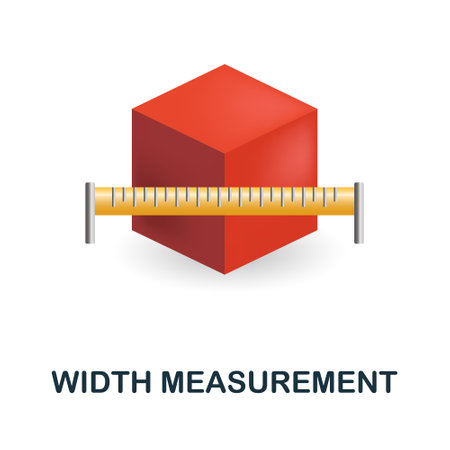 WIDTH MEASUREMENT