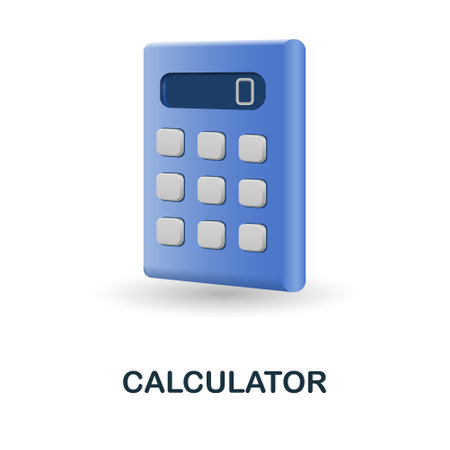 0

CALCULATOR