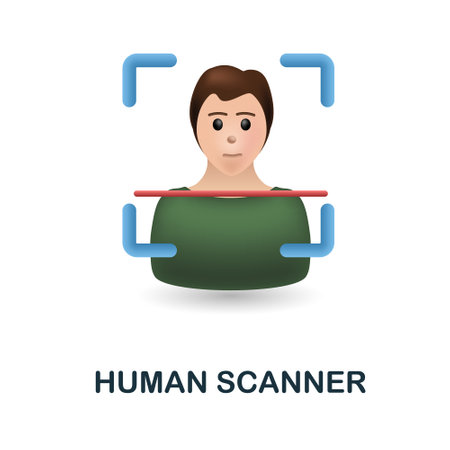 HUMAN SCANNER