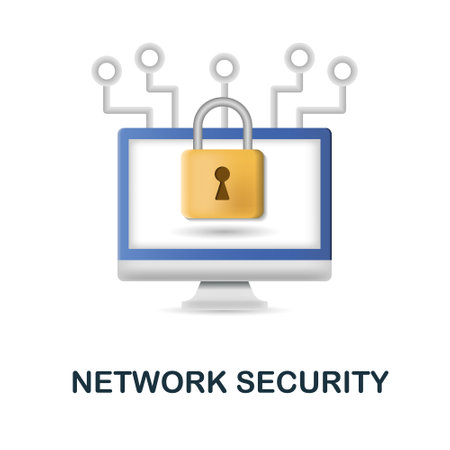 NETWORK SECURITY