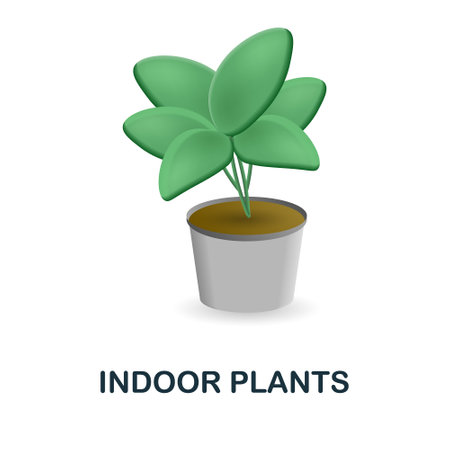 INDOOR PLANTS