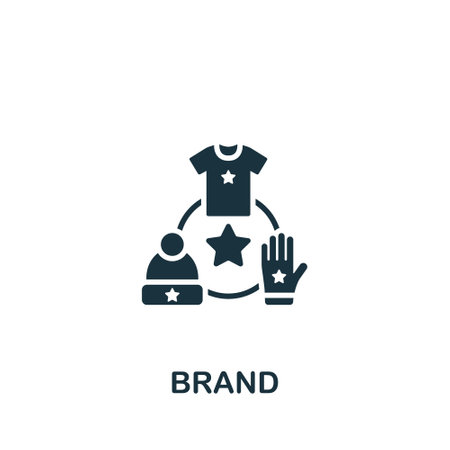 BRAND