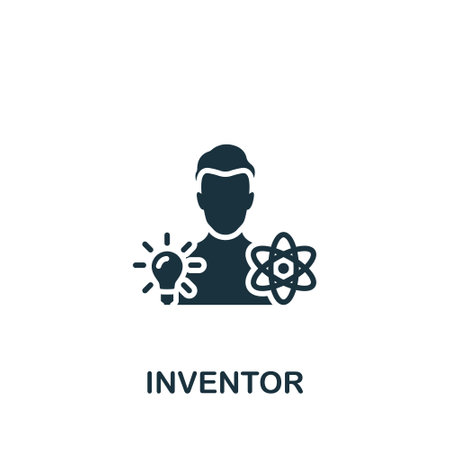 INVENTOR