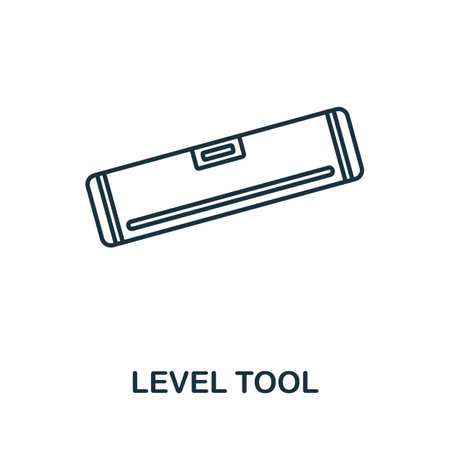 LEVEL TOOL