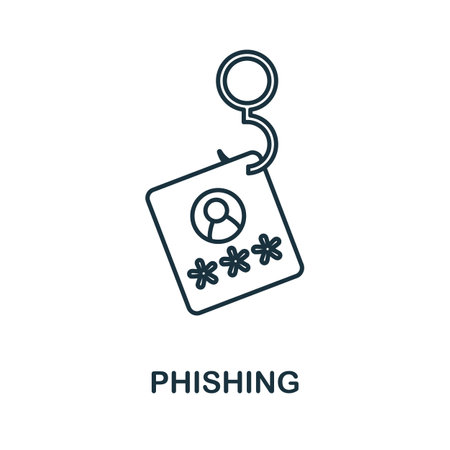 PHISHING