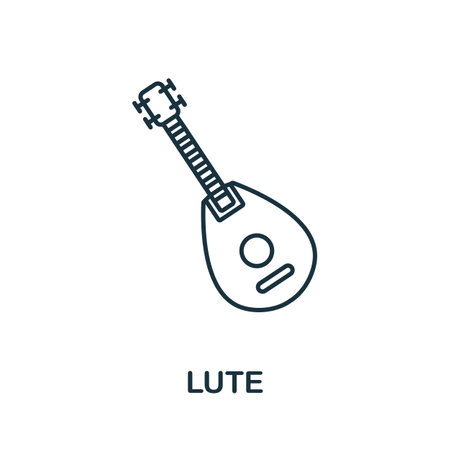 LUTE