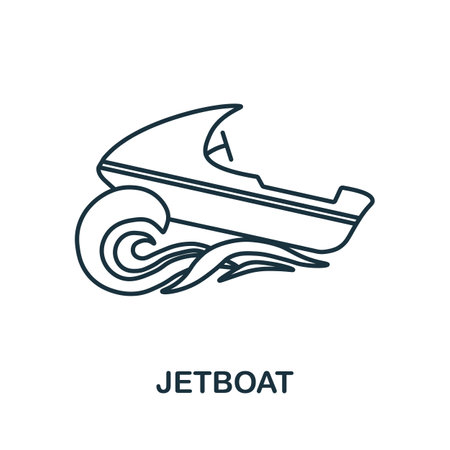 JETBOAT