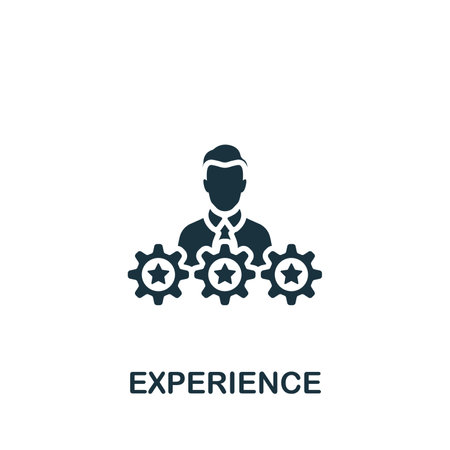 EXPERIENCE