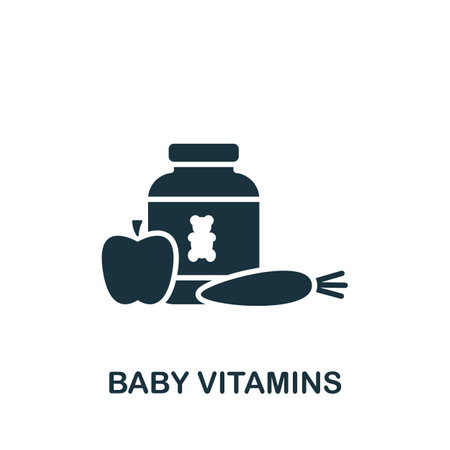 BABY VITAMINS