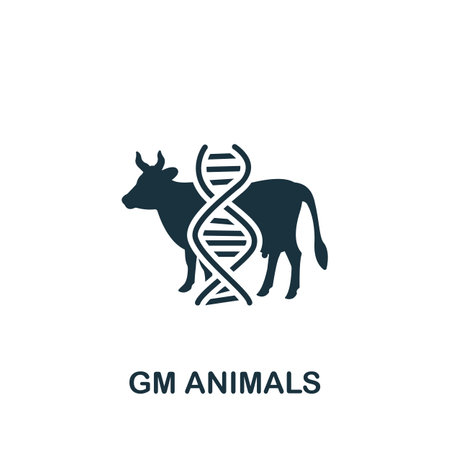 GM ANIMALS