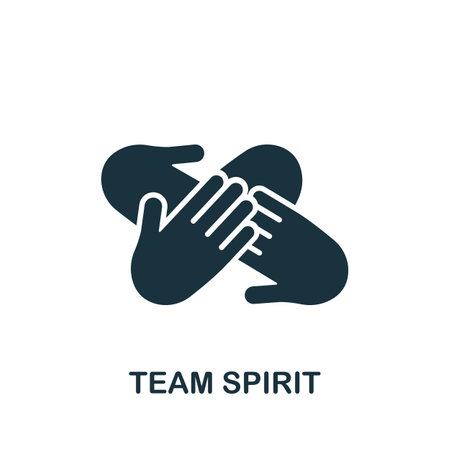 TEAM SPIRIT