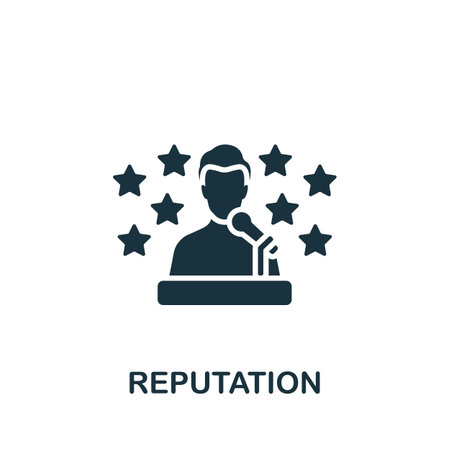 REPUTATION