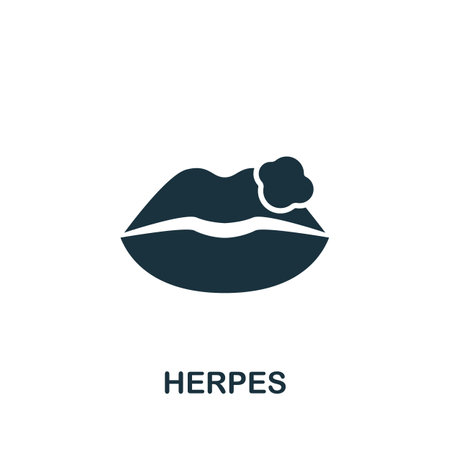 HERPES