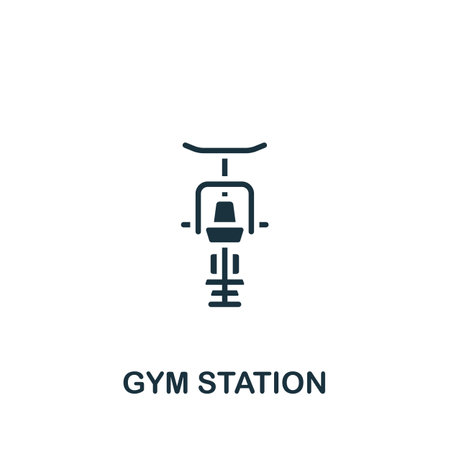 GYM STATION