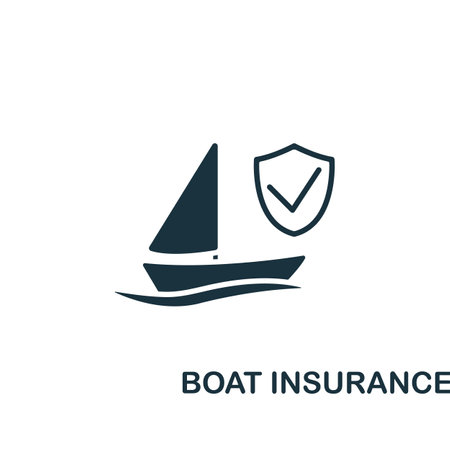 BOAT INSURANCE