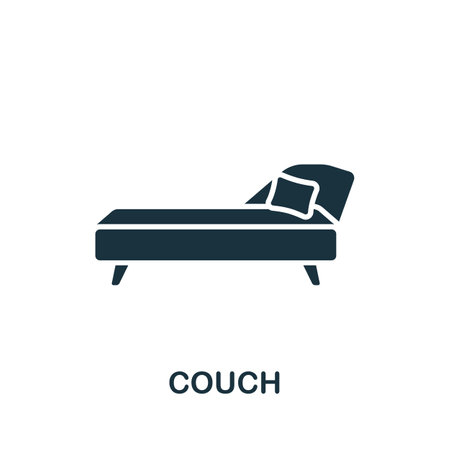 COUCH