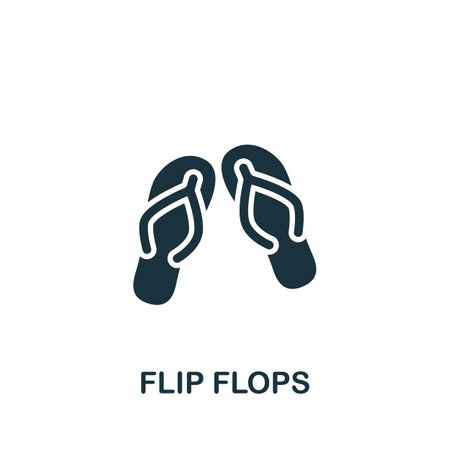 FLIP FLOPS