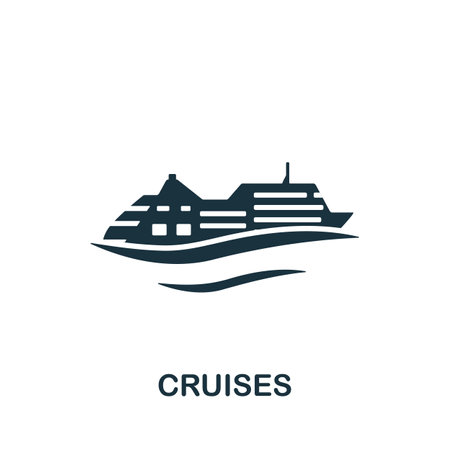 CRUISES