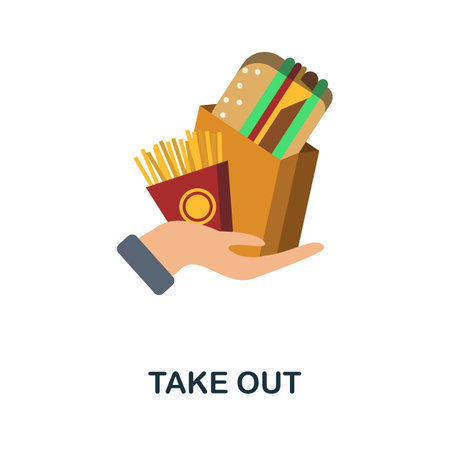 TAKE OUT