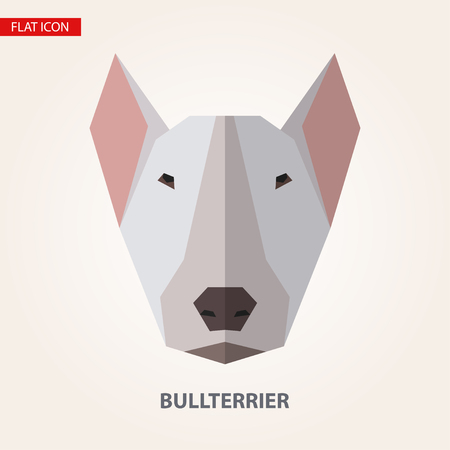 FLAT ICON

BULLTERRIER