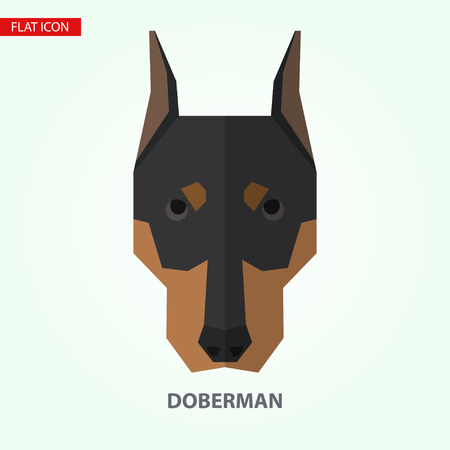 FLAT ICON

DOBERMAN