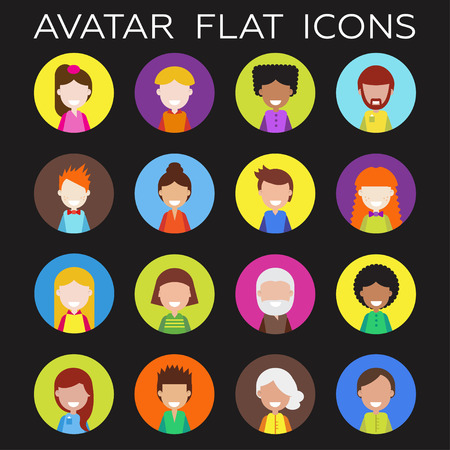 AVATAR FLAT ICONS