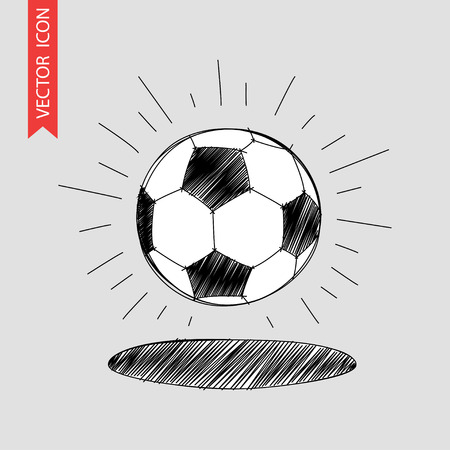 VECTOR ICON