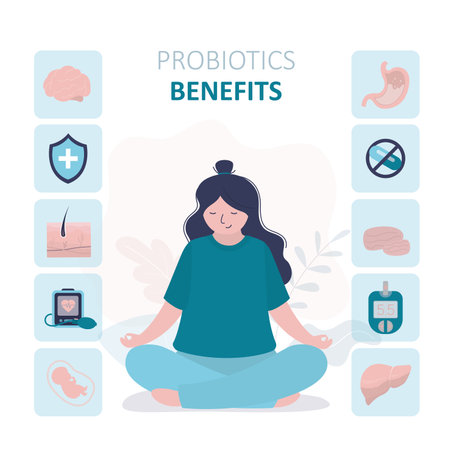 PROBIOTICS
BENEFITS

5.5