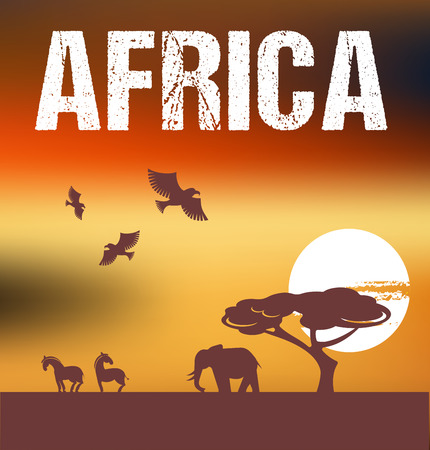 AFRICA