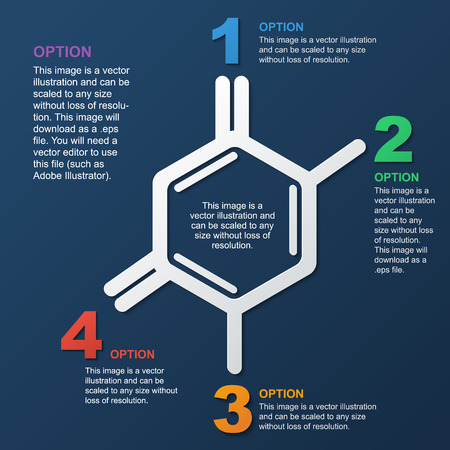 OPTION

This image is a vector illustration and can be scaled to any size without loss of resolution. This image will download as a .eps file. You will need a vector editor to use this file (such as Adobe Illustrator).

1

OPTION

This image is a vector illustration and can be scaled to any size without loss of resolution.

2

OPTION

This image is a vector illustration and can be scaled to any size without loss of resolution. This image will download as a .eps file.

This image is a vector illustration and can be scaled to any size without loss of resolution.

4

OPTION

This image is a vector illustration and can be scaled to any size without loss of resolution.

3

OPTION

This image is a vector illustration and can be scaled to any size without loss of resolution.