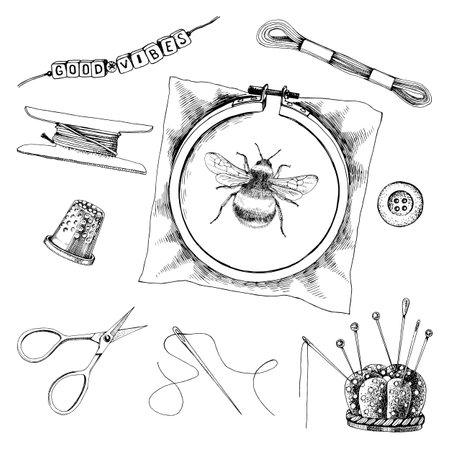 GOOD VIBES