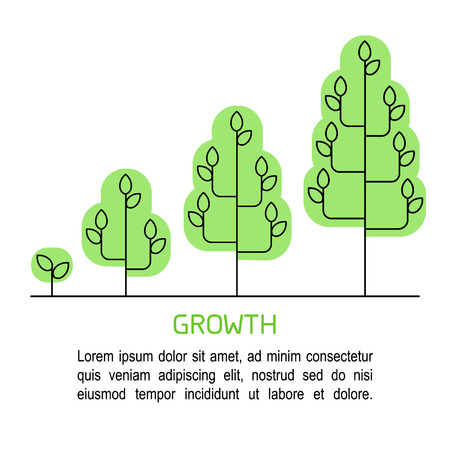 GROWTH

Lorem ipsum dolor sit amet, ad minim consectetur quis veniam adipiscing elit, nostrud sed do nisi eiusmod tempor incididunt ut labore et dolore.