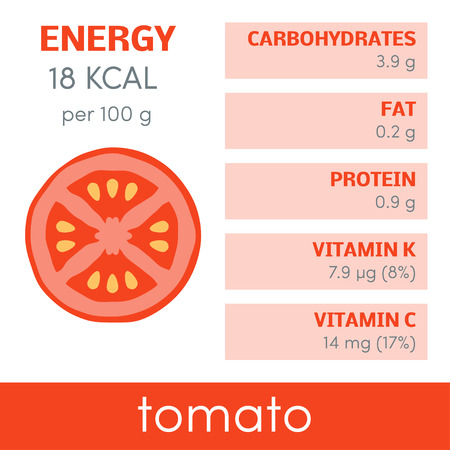 ENERGY
18 KCAL
per 100 g

CARBOHYDRATES
3.9 g

FAT
0.2 g

PROTEIN
0.9 g

VITAMIN K
7.9 µg (8%)

VITAMIN C
14 mg (17%)

tomato