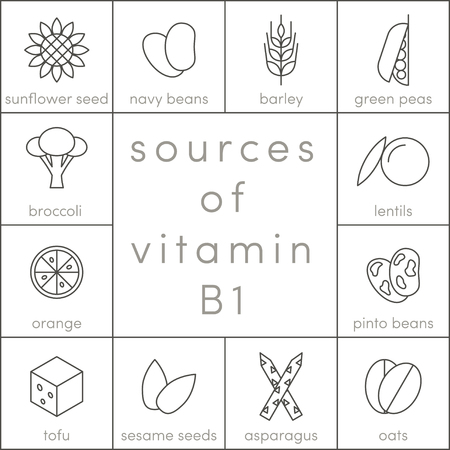 sunflower seed

navy beans

barley

green peas

broccoli

sources of vitamin B1

lentils

orange

pinto beans

tofu

sesame seeds

asparagus

oats