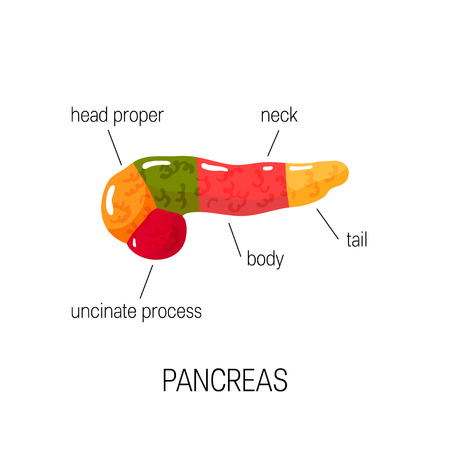 head proper
neck
tail
body
uncinate process

PANCREAS