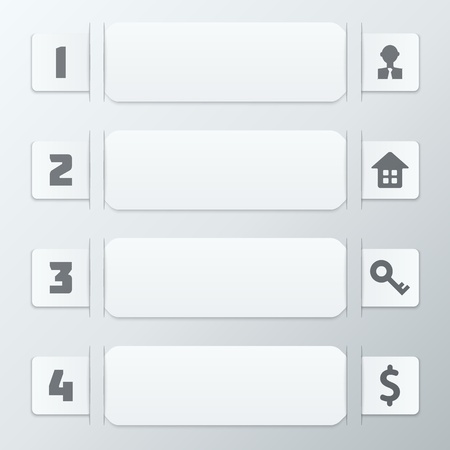 1

2

3

4

$