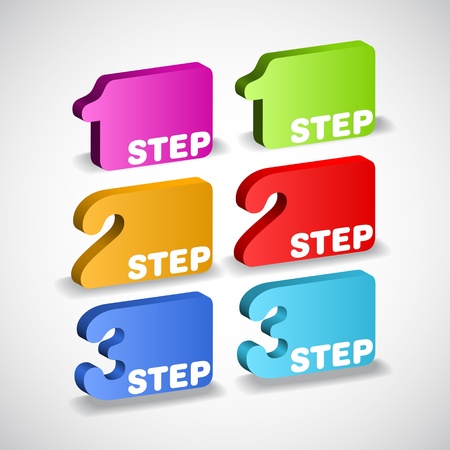 1 STEP

1 STEP

2 STEP

2 STEP

3 STEP

3 STEP