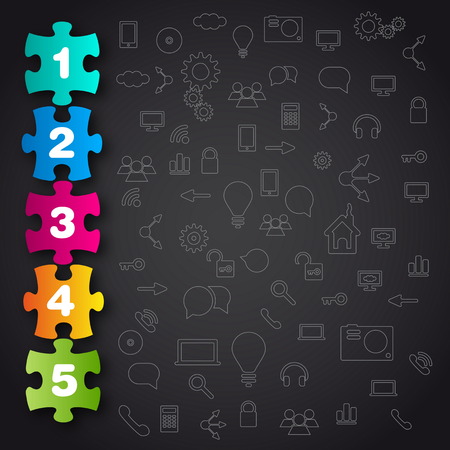 1
2
3
4
5