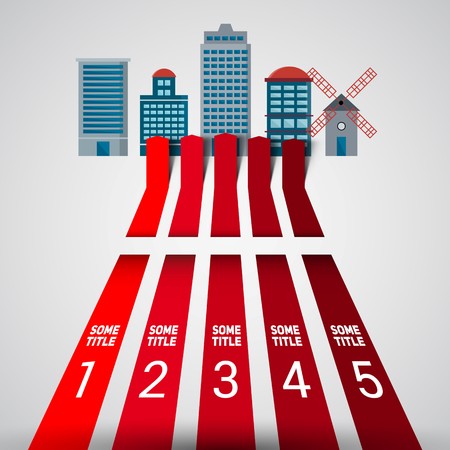 SOME TITLE
1

SOME TITLE
2

SOME TITLE
3

SOME TITLE
4

SOME TITLE
5