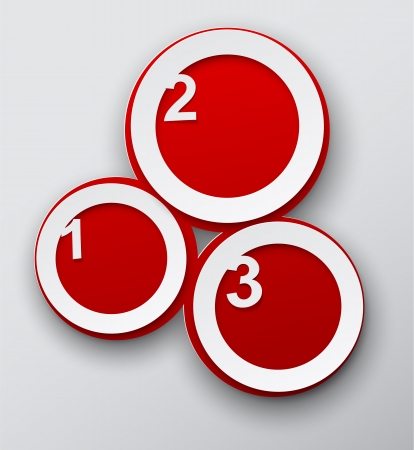 2

1

3