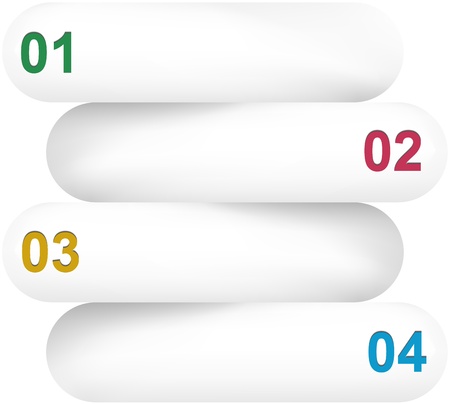 01

02

03

04