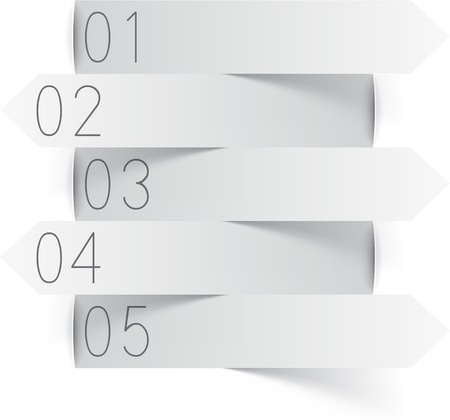 01

02

03

04

05