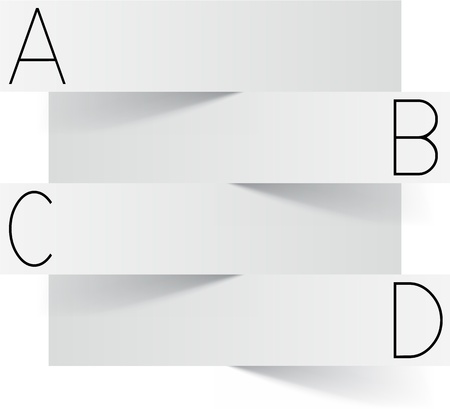 A

B

C

D