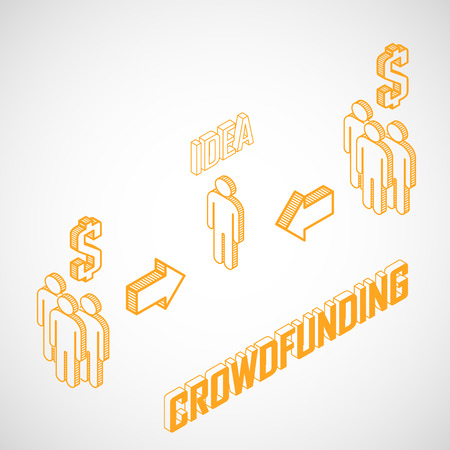 $

IDEA

$

CROWDFUNDING