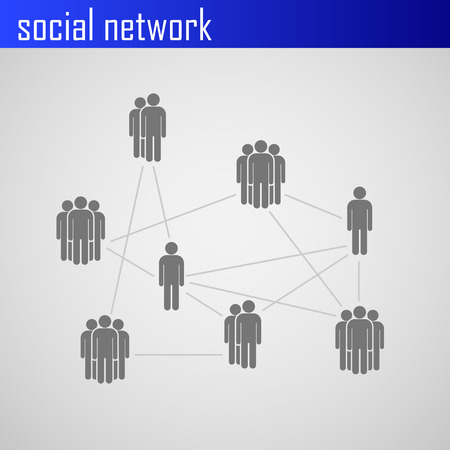 social network