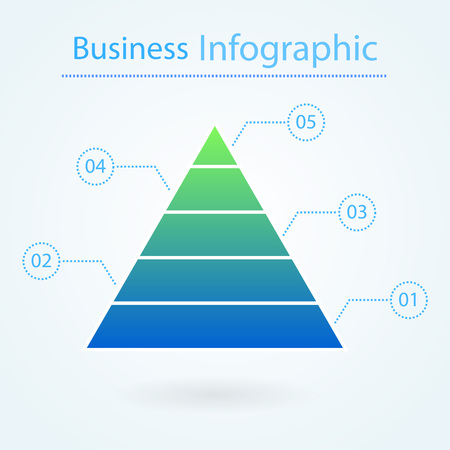 Business Infographic

05

04

03

02

01