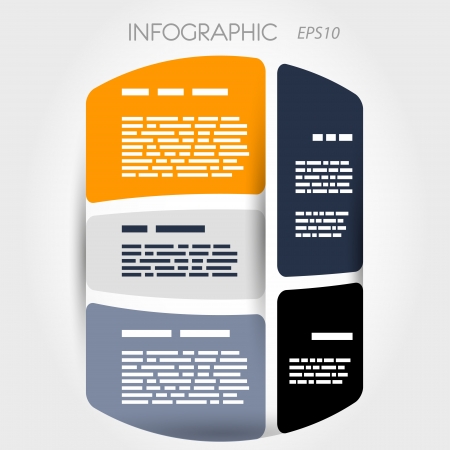 INFOGRAPHIC EPS10